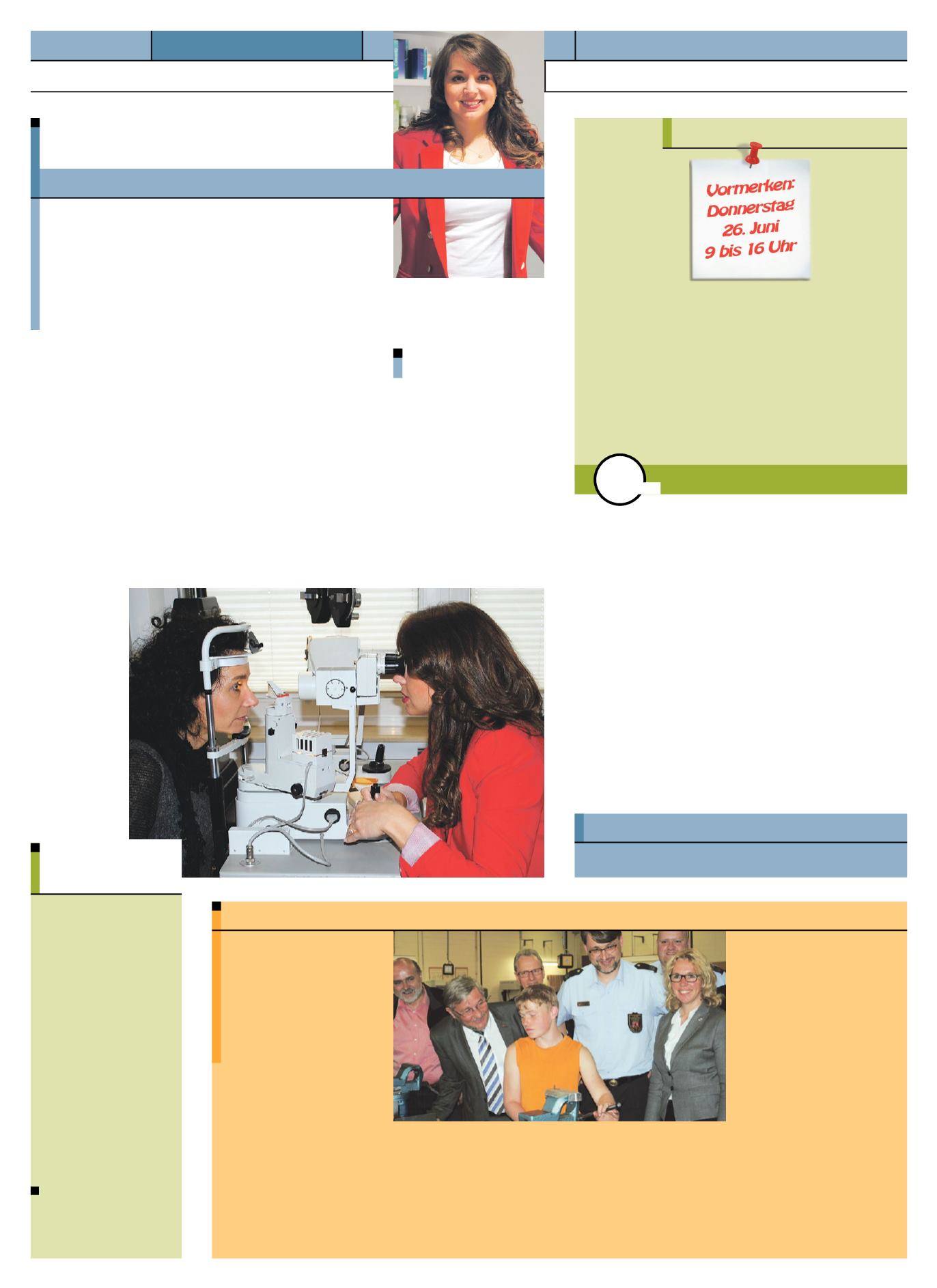 Vormerken:
Donnerstag
26. Juni
9 bis 16 Uhr