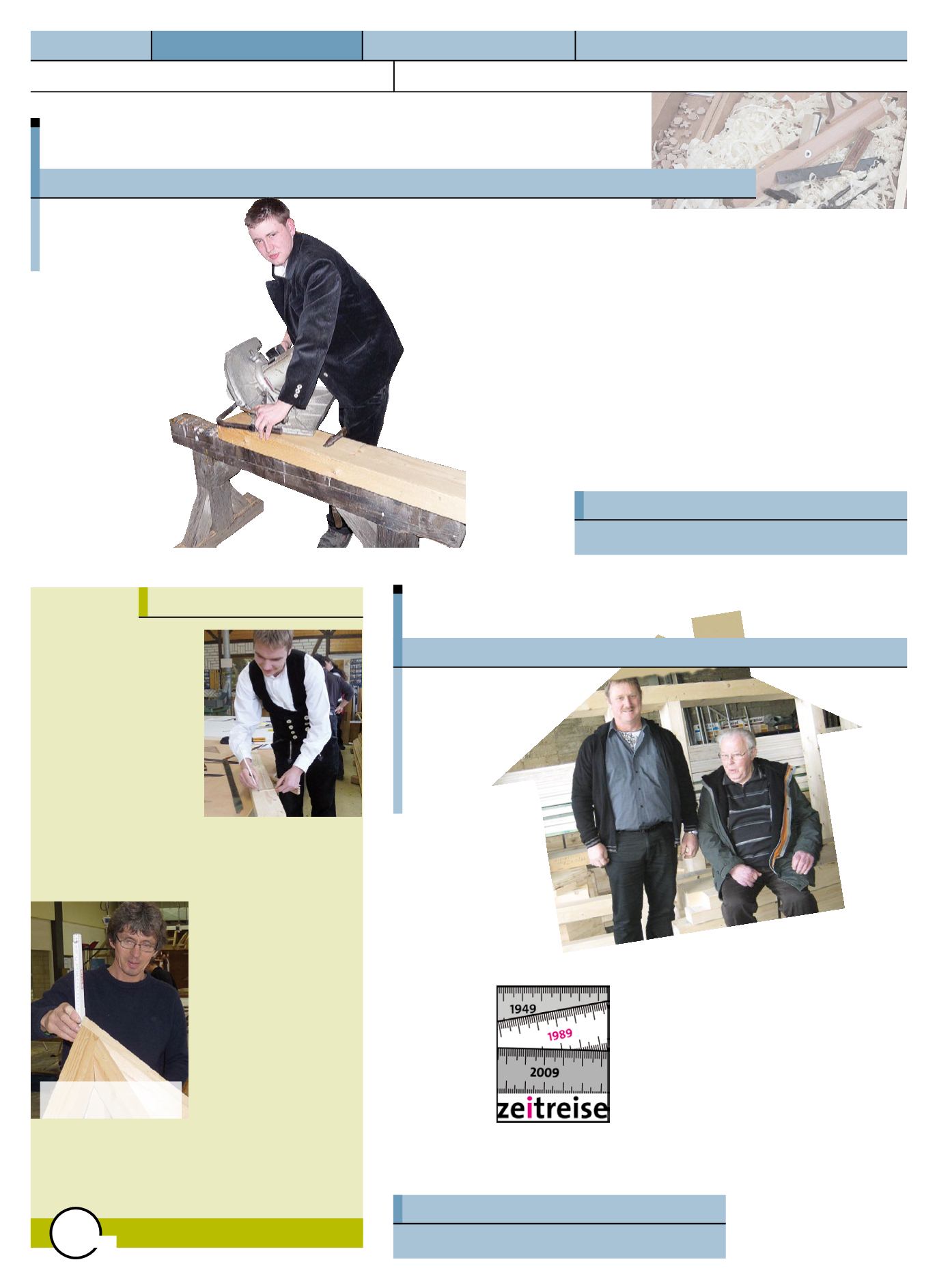 1949
1989
2009
zeitreise