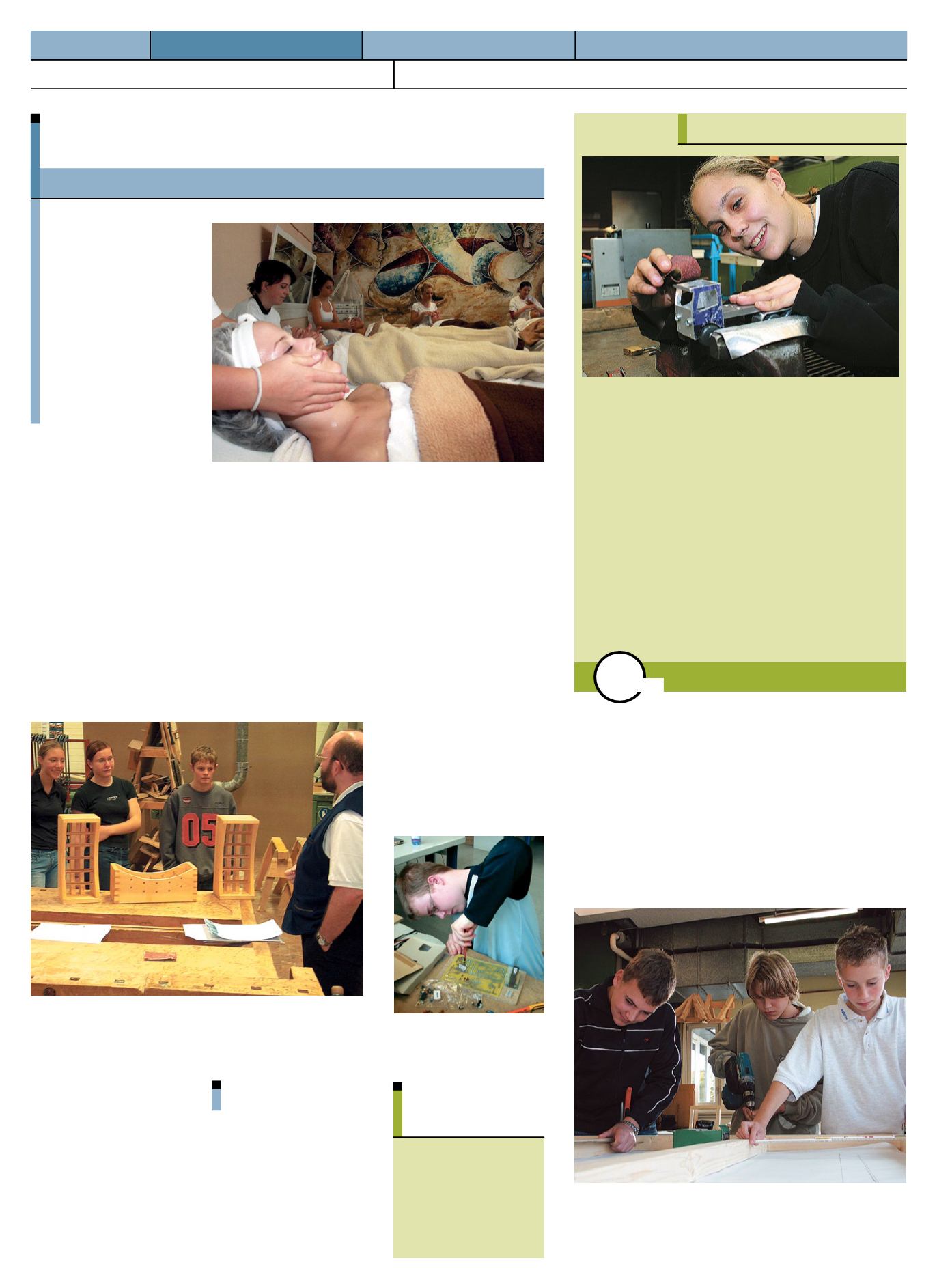 05