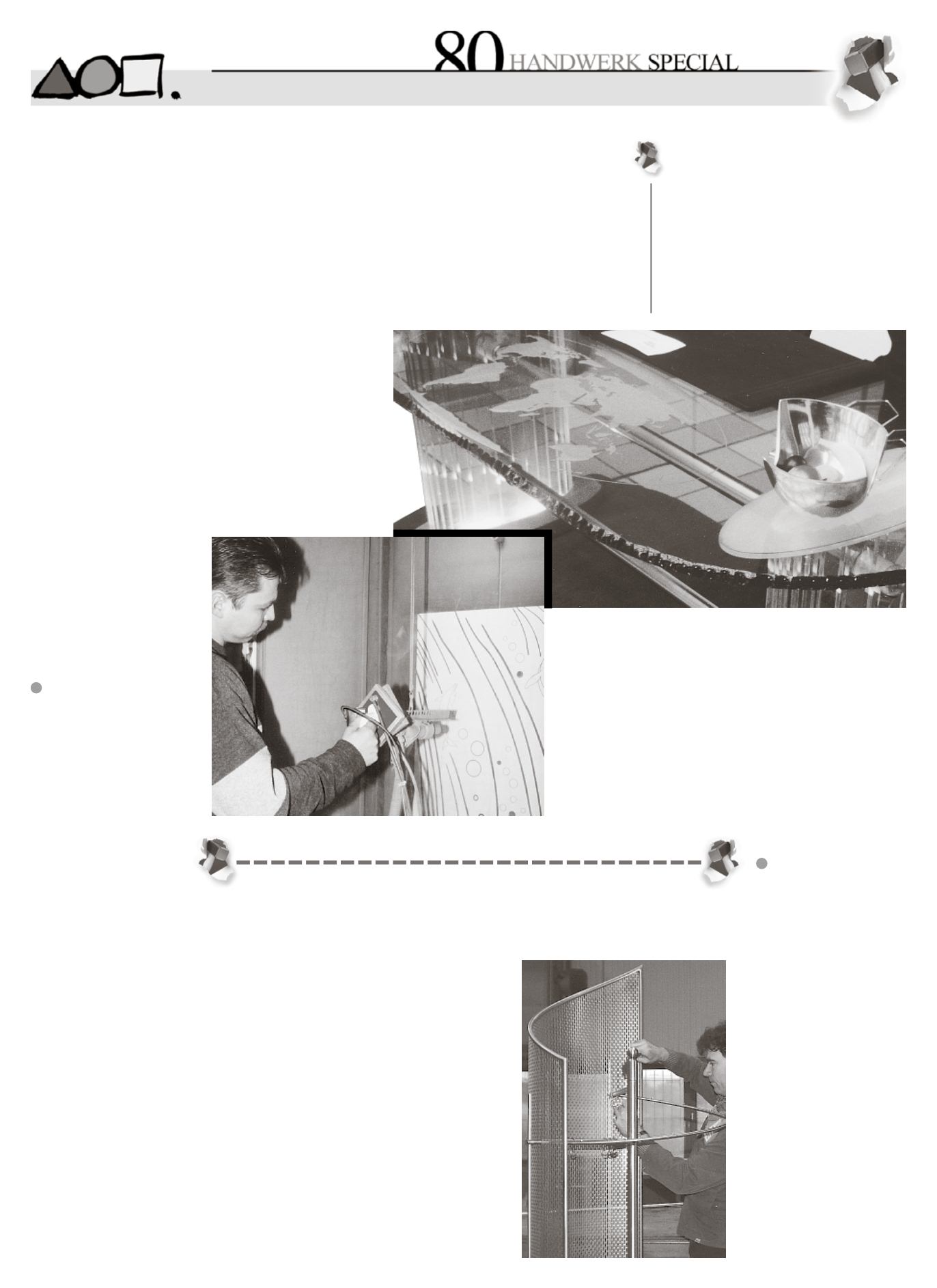 80 HANDWERK SPECIAL