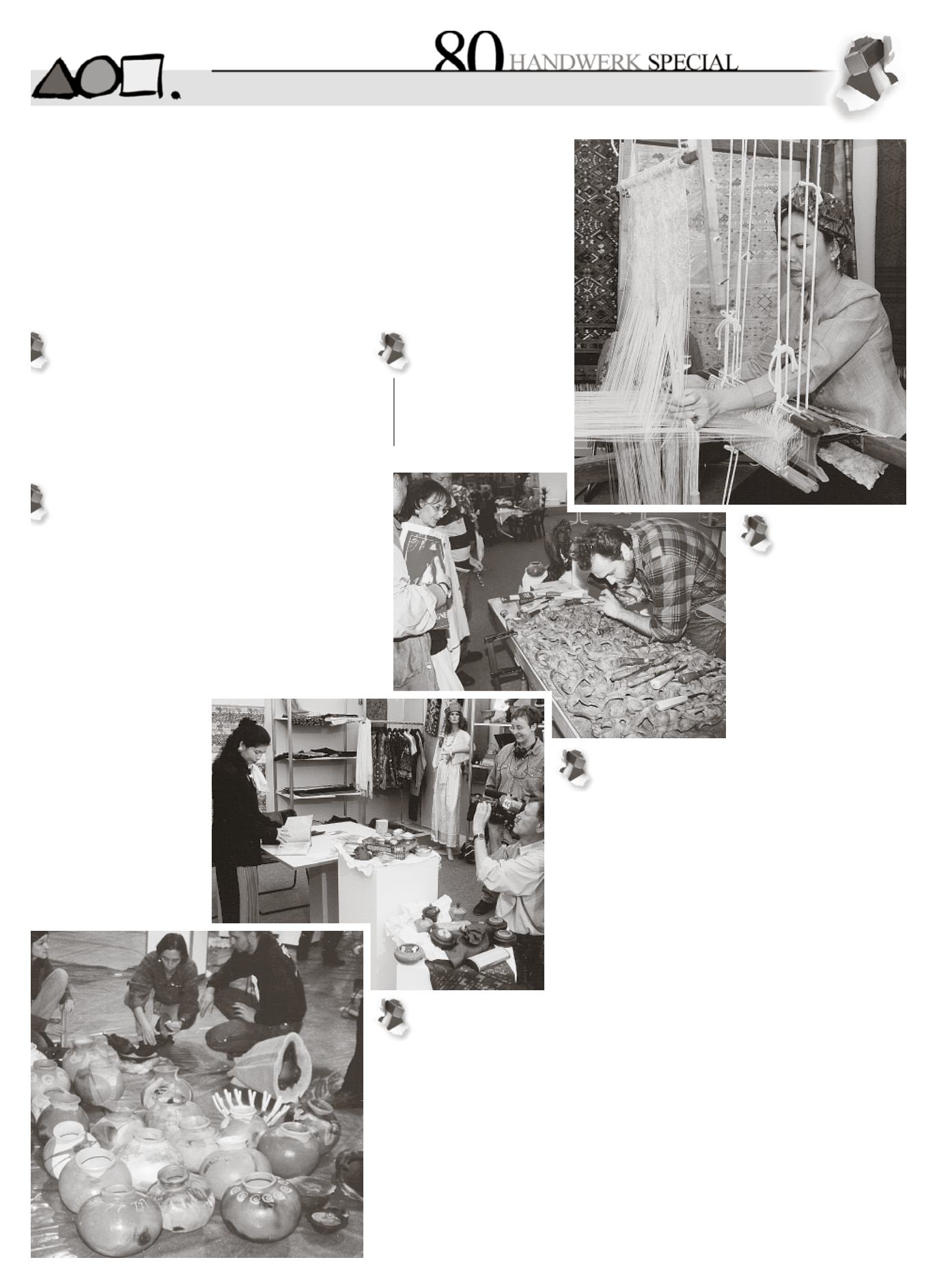 80 HANDWERK SPECIAL