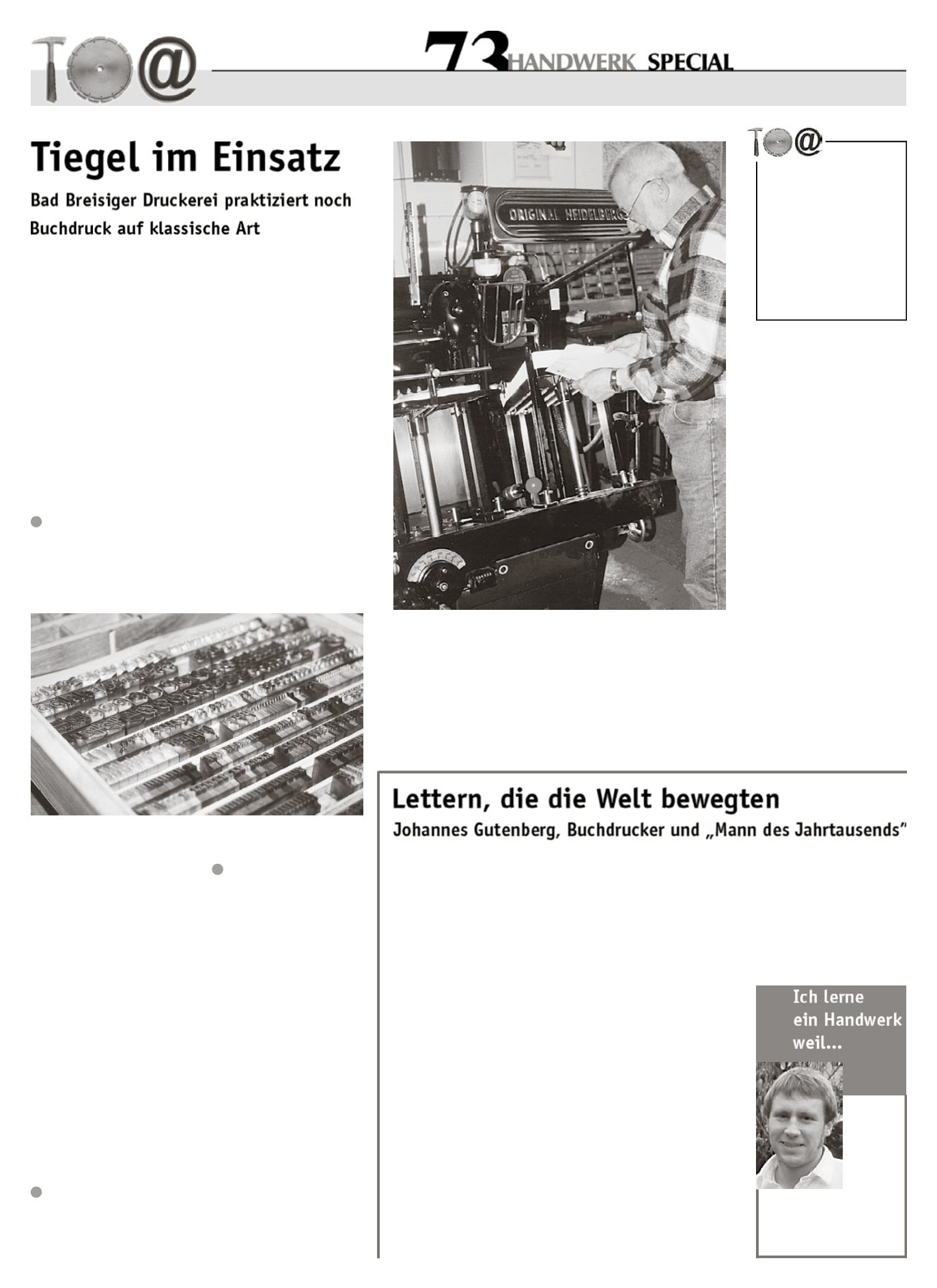 73 HANDWERK SPECIAL

Tiegel im Einsatz

Bad Breisiger Druckerei praktiziert noch Buchdruck auf klassische Art

ORIGINAL HEIDELBERG

Lettern, die die Welt bewegten

Johannes Gutenberg, Buchdrucker und „Mann des Jahrtausends"

Ich lerne ein Handwerk weil...